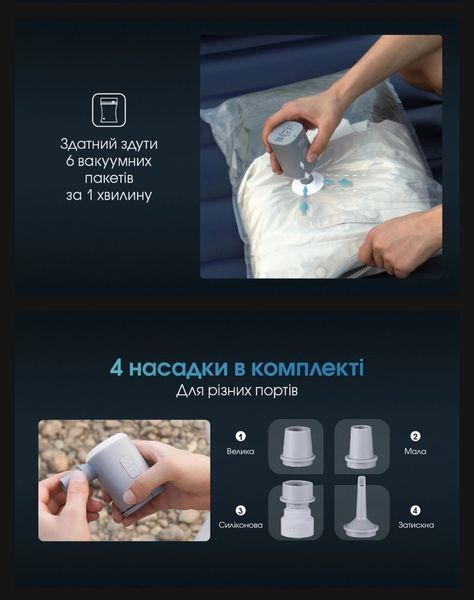 Здатний здути 6 вакуумних пакетів за 1 хвилину

4 насадки в комплекті
Для різних портів

1
Велика

2
Мала

3
Силіконова

4
Затискна